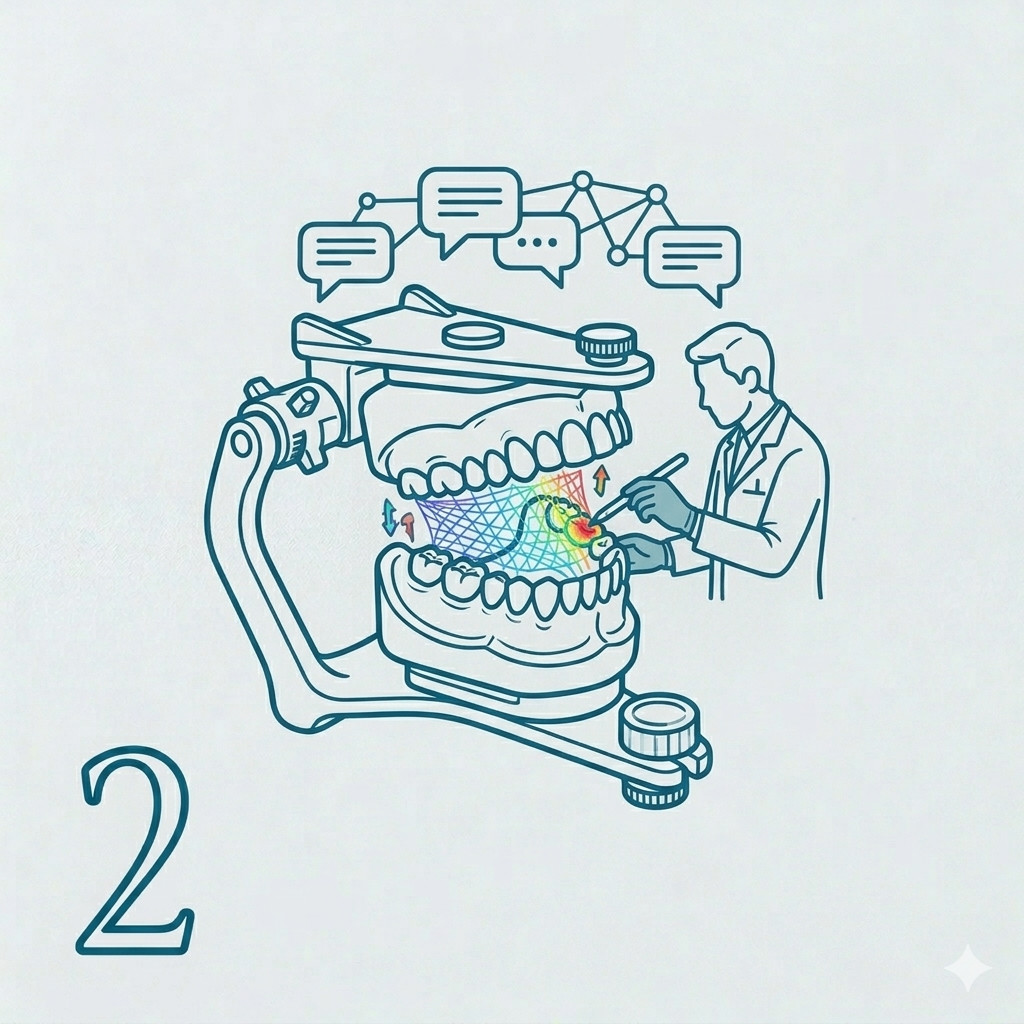 2